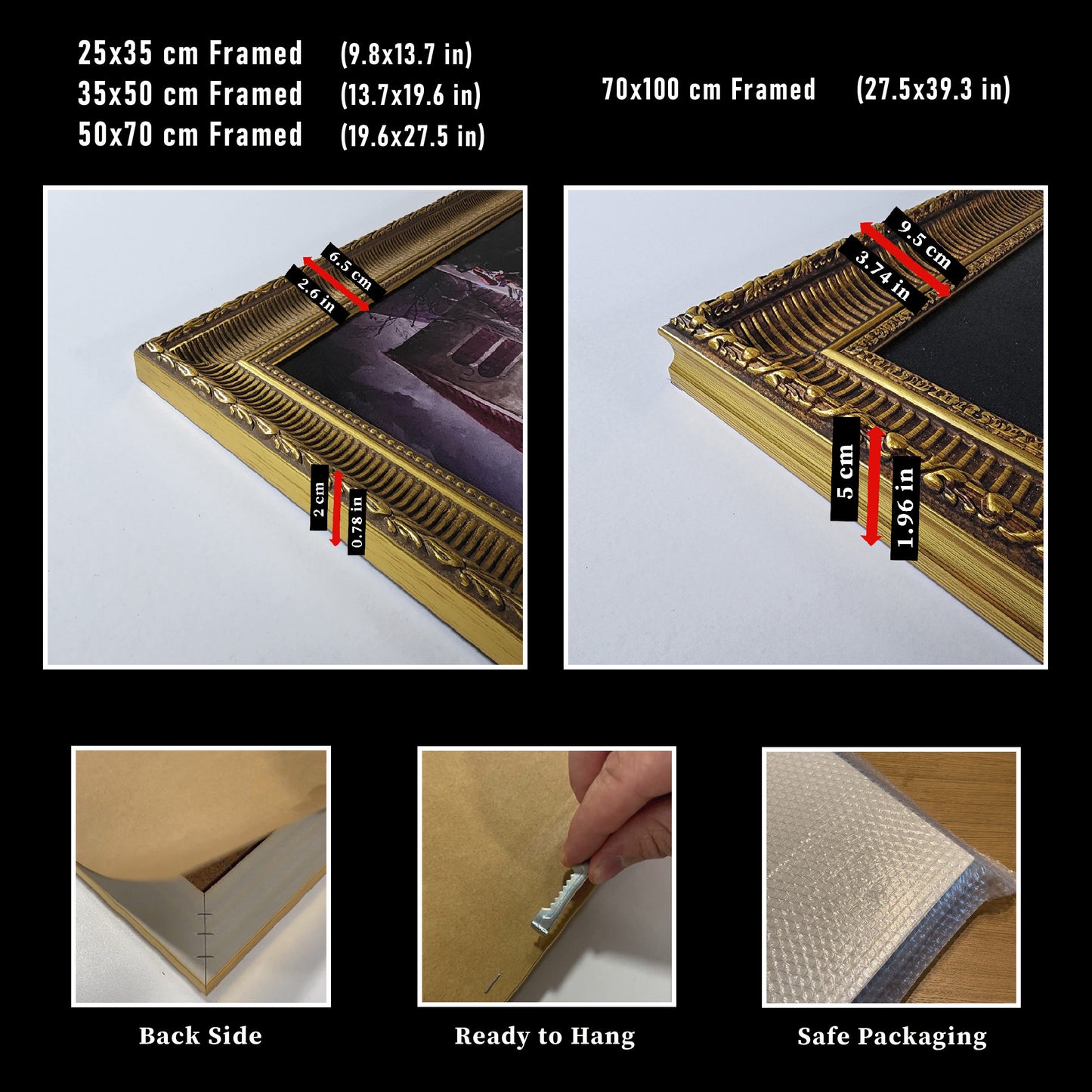 25x35 cm Framed (9.8x13.7 in)
35x50 cm Framed (13.7x19.6 in)
50x70 cm Framed (19.6x27.5 in)

70x100 cm Framed (27.5x39.3 in)

6.5 cm
2.6 in
2 cm
0.78 in

9.5 cm
3.74 in
5 cm
1.96 in

Back Side

Ready to Hang

Safe Packaging